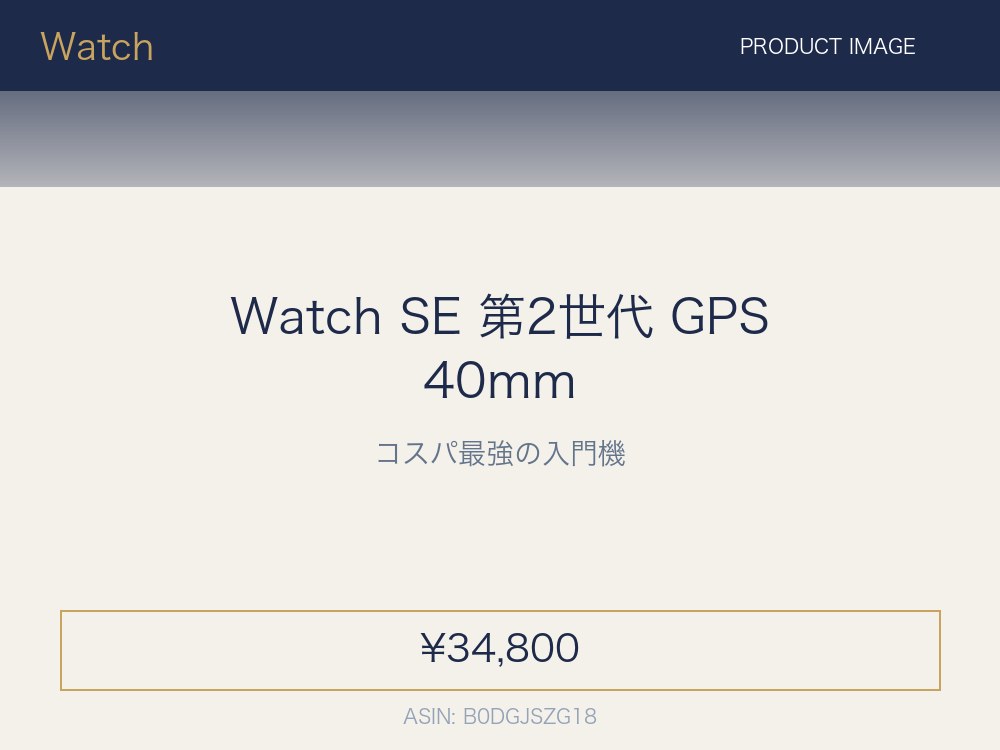 Watch

PRODUCT IMAGE

Watch SE 第2世代 GPS 40mm

コスパ最強の入門機

¥34,800

ASIN: B0DGJSZG18