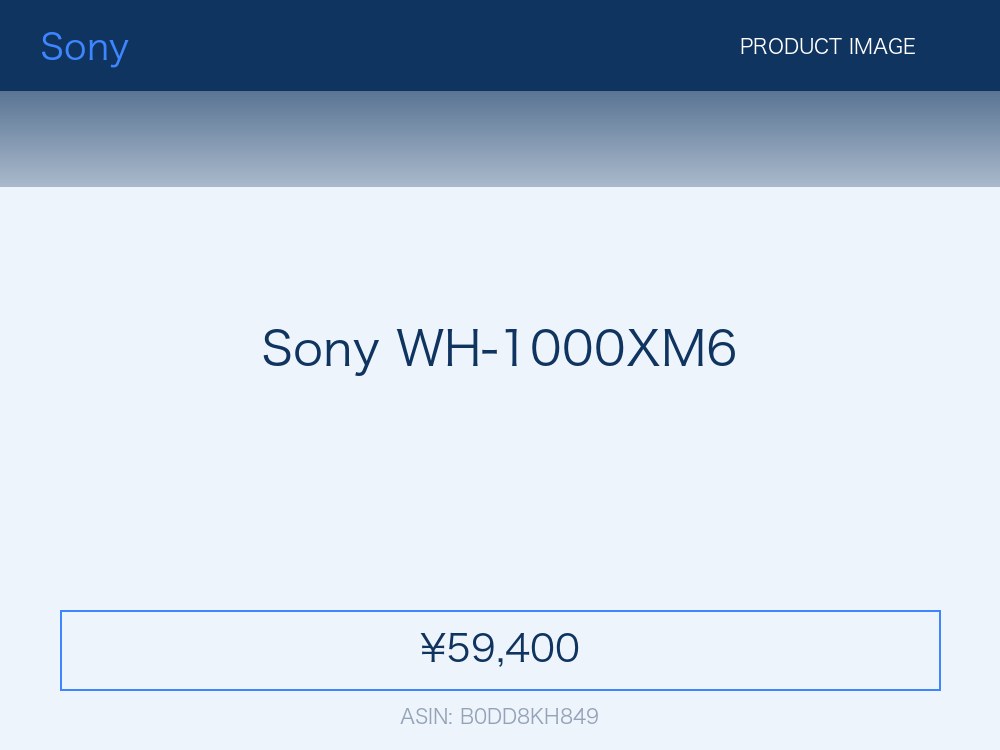 Sony

PRODUCT IMAGE

Sony WH-1000XM6

¥59,400

ASIN: B0DD8KH849