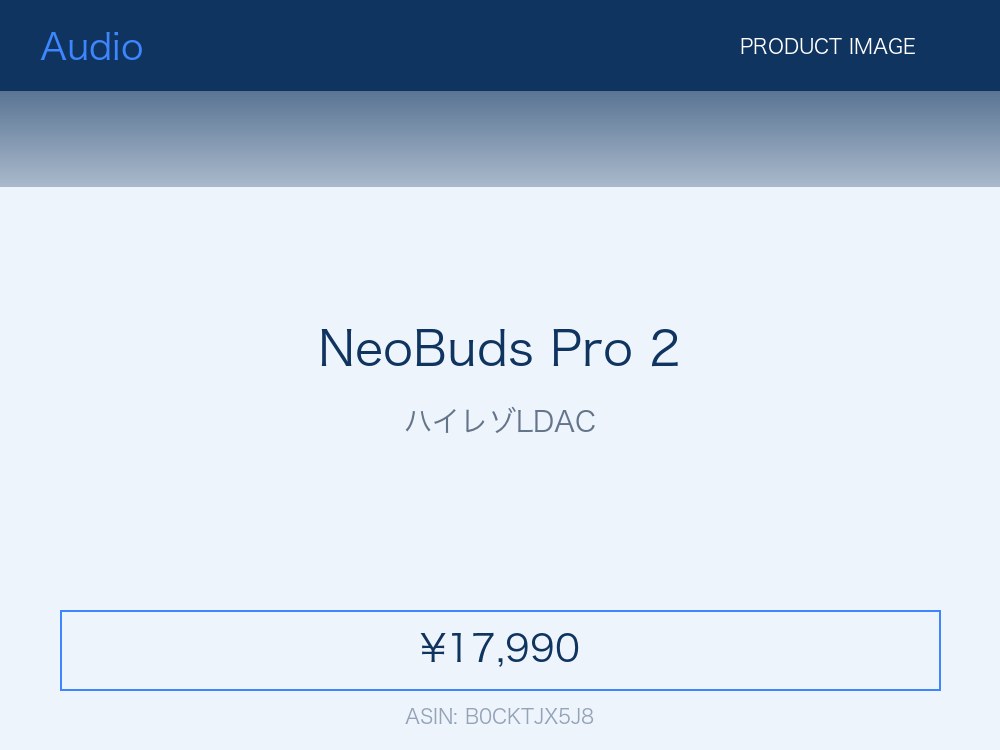 Audio

PRODUCT IMAGE

NeoBuds Pro 2

ハイレゾLDAC

¥17,990

ASIN: B0CKTJX5J8