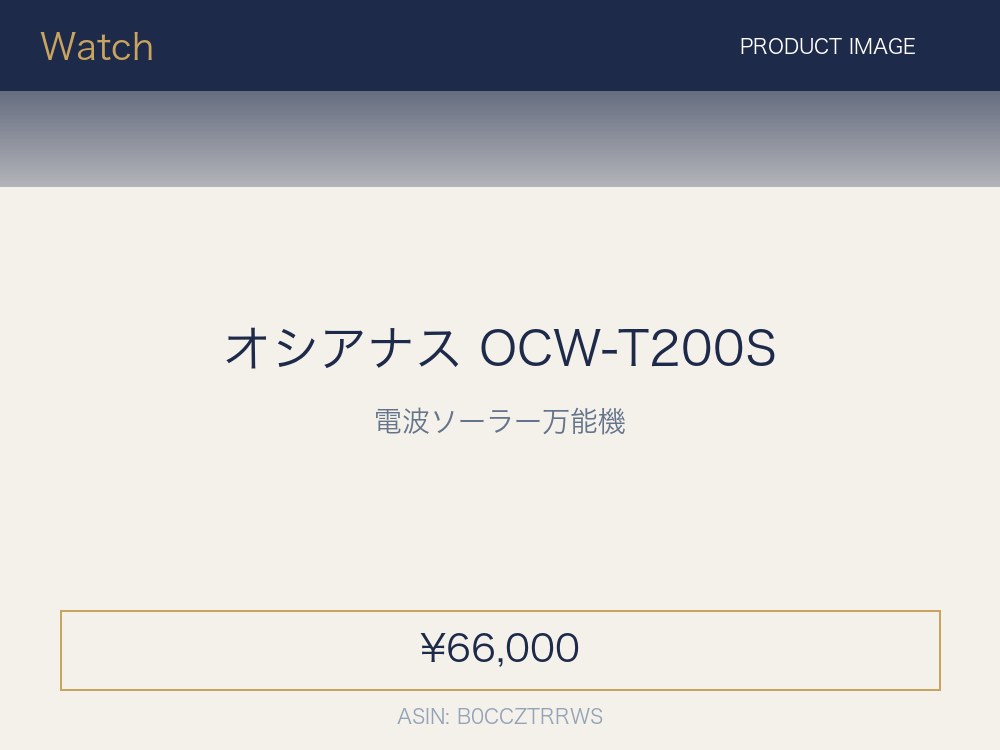 Watch

PRODUCT IMAGE

オシアナス OCW-T200S

電波ソーラー万能機

¥66,000

ASIN: B0CCZTRRWS