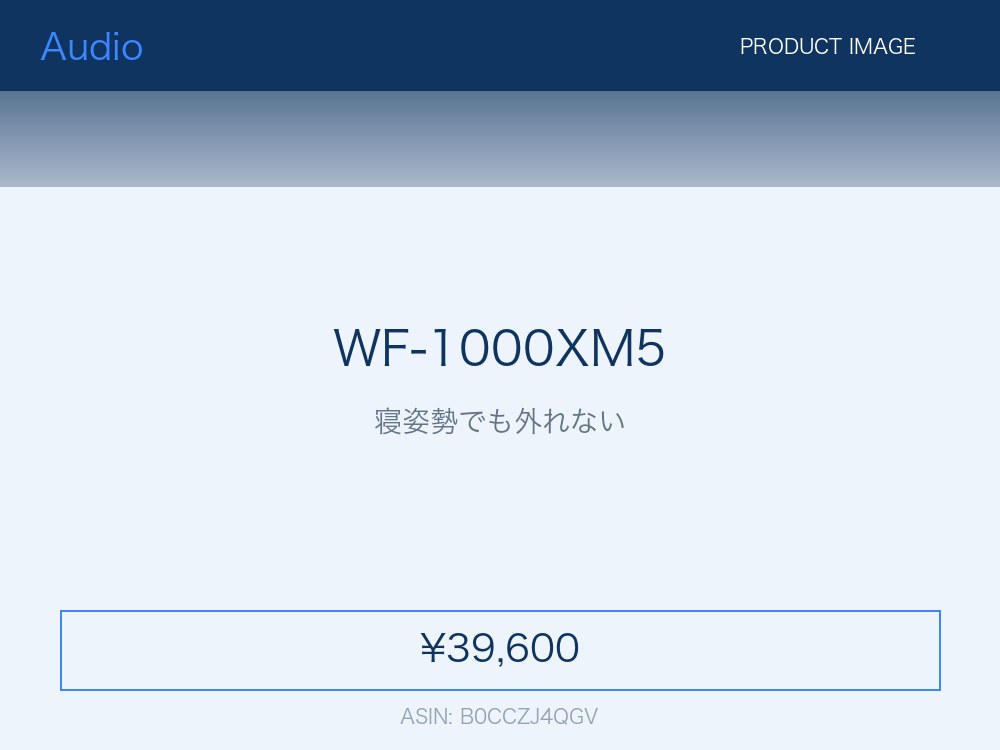 Audio

PRODUCT IMAGE

WF-1000XM5

寝姿勢でも外れない

¥39,600

ASIN: B0CCZJ4QGV