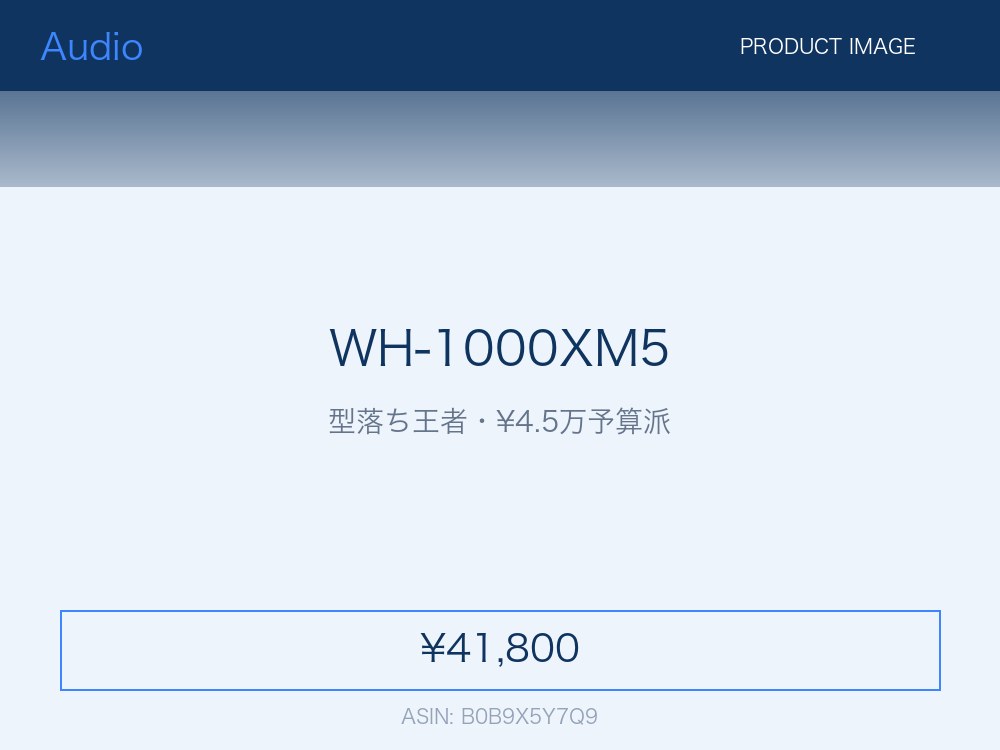 Audio

PRODUCT IMAGE

WH-1000XM5

型落ち王者・¥4.5万予算派

¥41,800

ASIN: B0B9X5Y7Q9