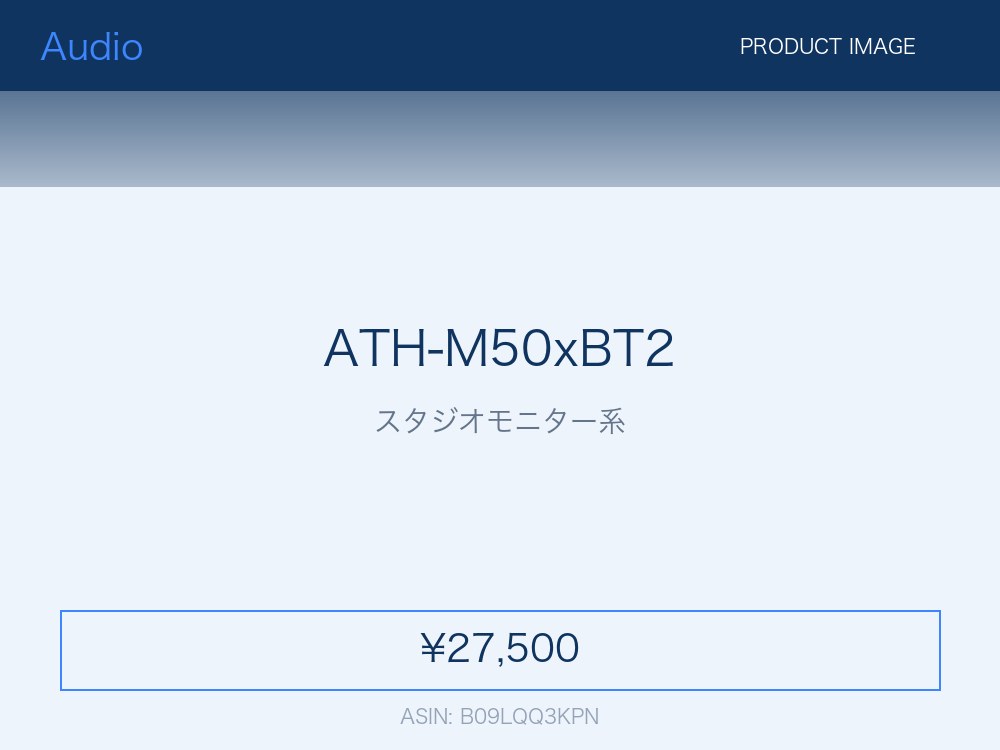 Audio

PRODUCT IMAGE

ATH-M50xBT2

スタジオモニター系

¥27,500

ASIN: B09LQQ3KPN