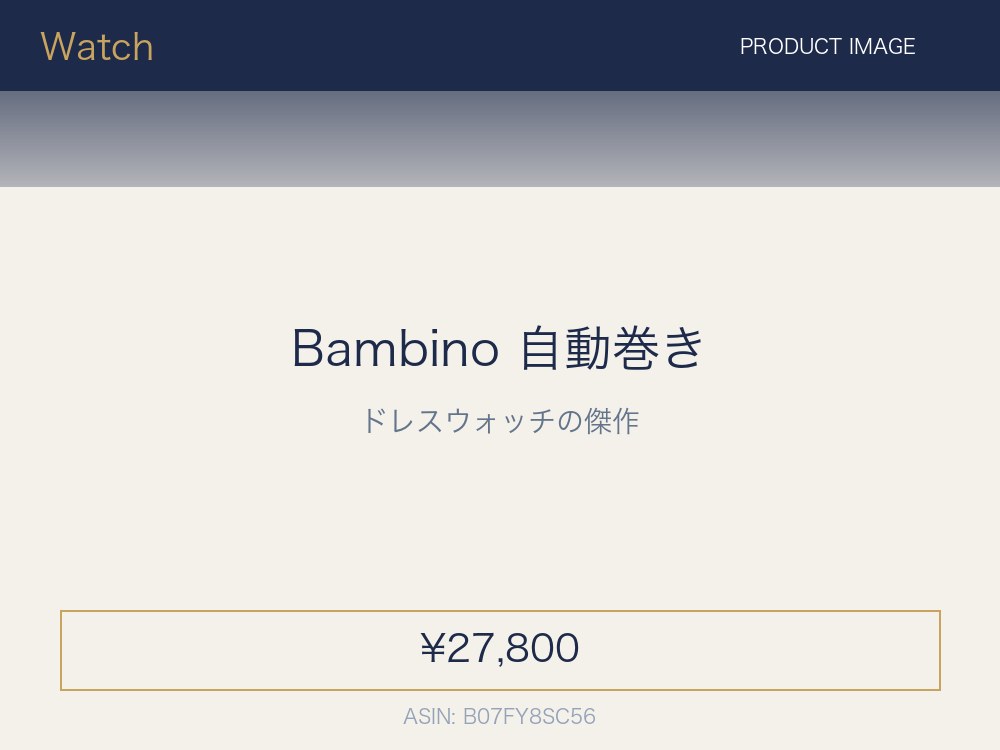 Watch

PRODUCT IMAGE

Bambino 自動巻き

ドレスウォッチの傑作

¥27,800

ASIN: B07FY8SC56