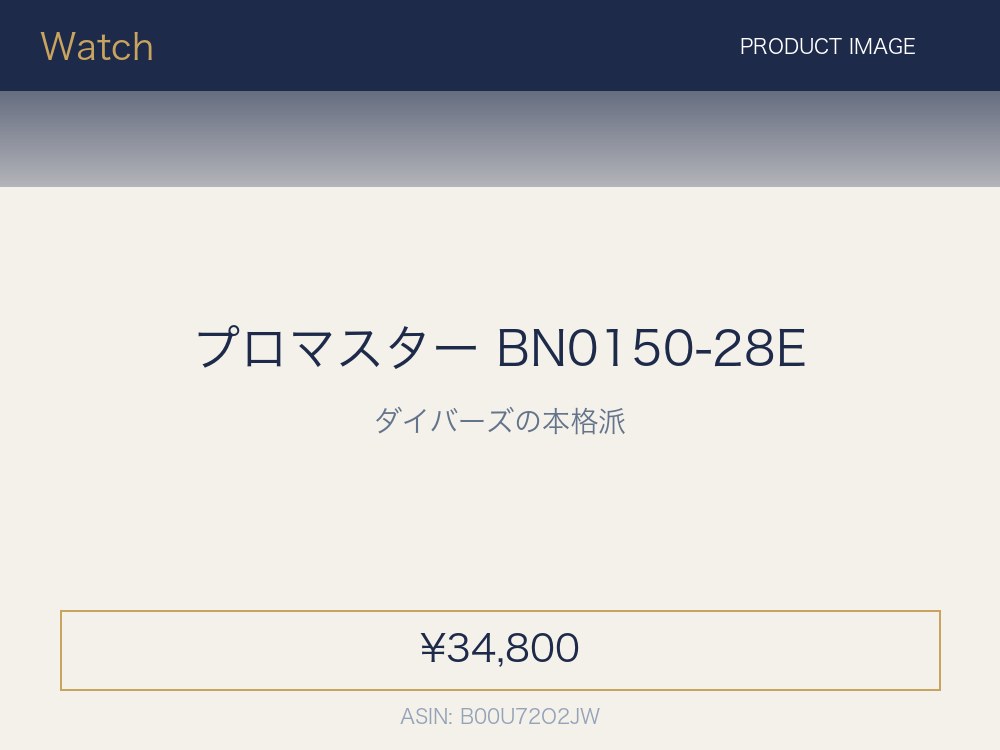 Watch

PRODUCT IMAGE

プロマスター BN0150-28E

ダイバーズの本格派

¥34,800

ASIN: B00U72O2JW