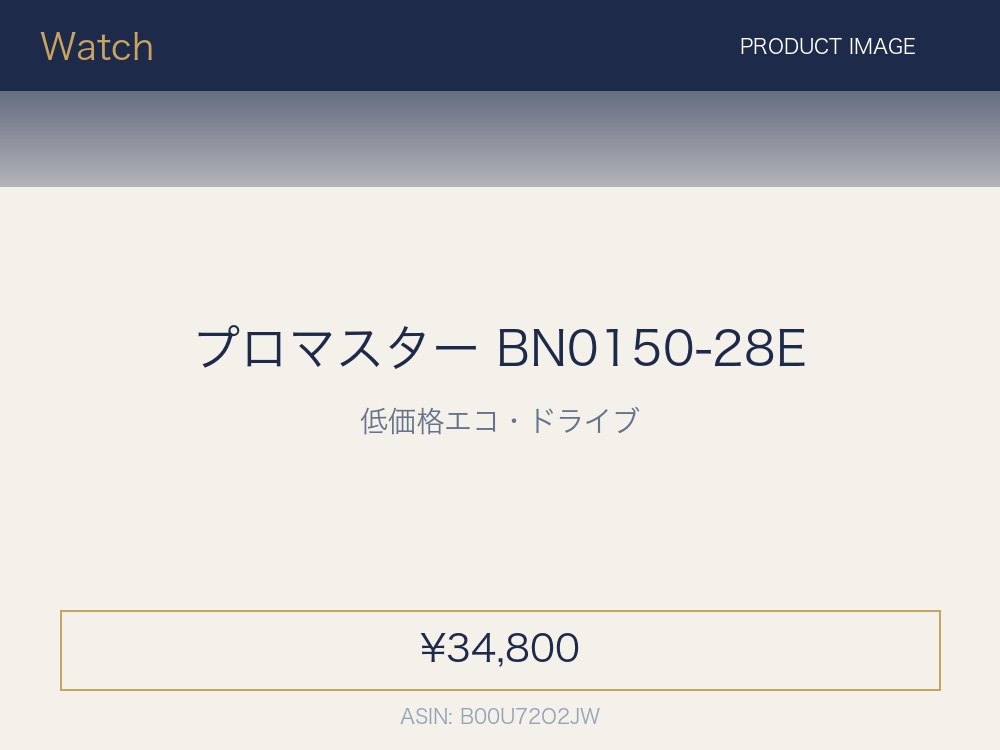 Watch

PRODUCT IMAGE

プロマスター BN0150-28E

低価格エコ・ドライブ

¥34,800

ASIN: B00U72O2JW